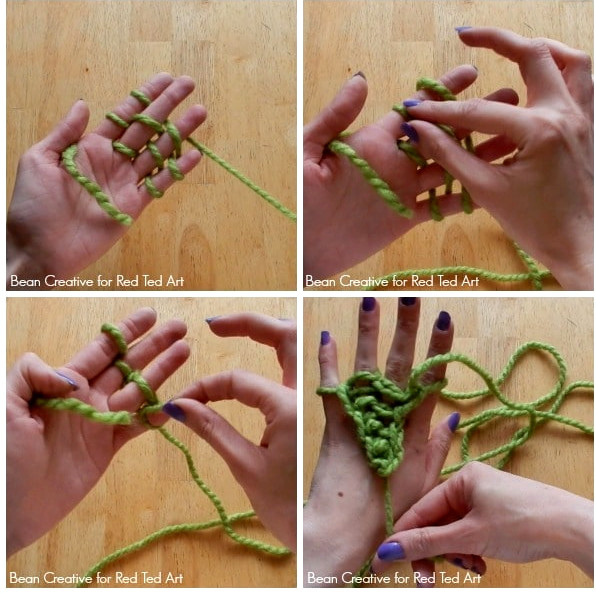 Bean Creative for Red Ted Art

Bean Creative for Red Ted Art

Bean Creative for Red Ted Art

Bean Creative for Red Ted Art