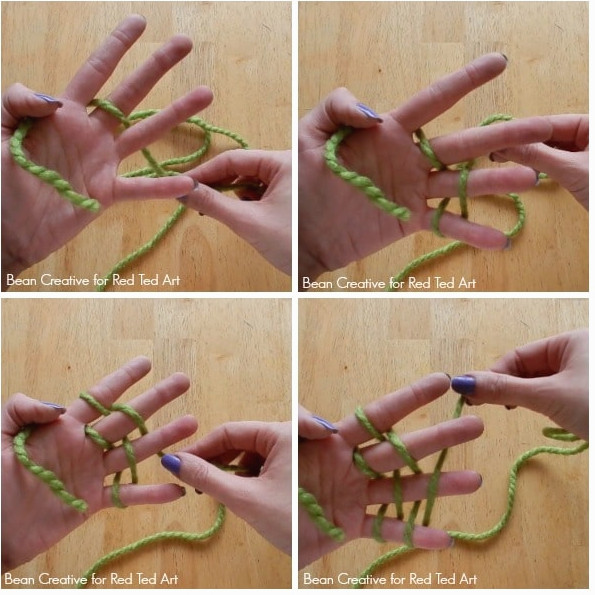 Bean Creative for Red Ted Art

Bean Creative for Red Ted Art

Bean Creative for Red Ted Art

Bean Creative for Red Ted Art